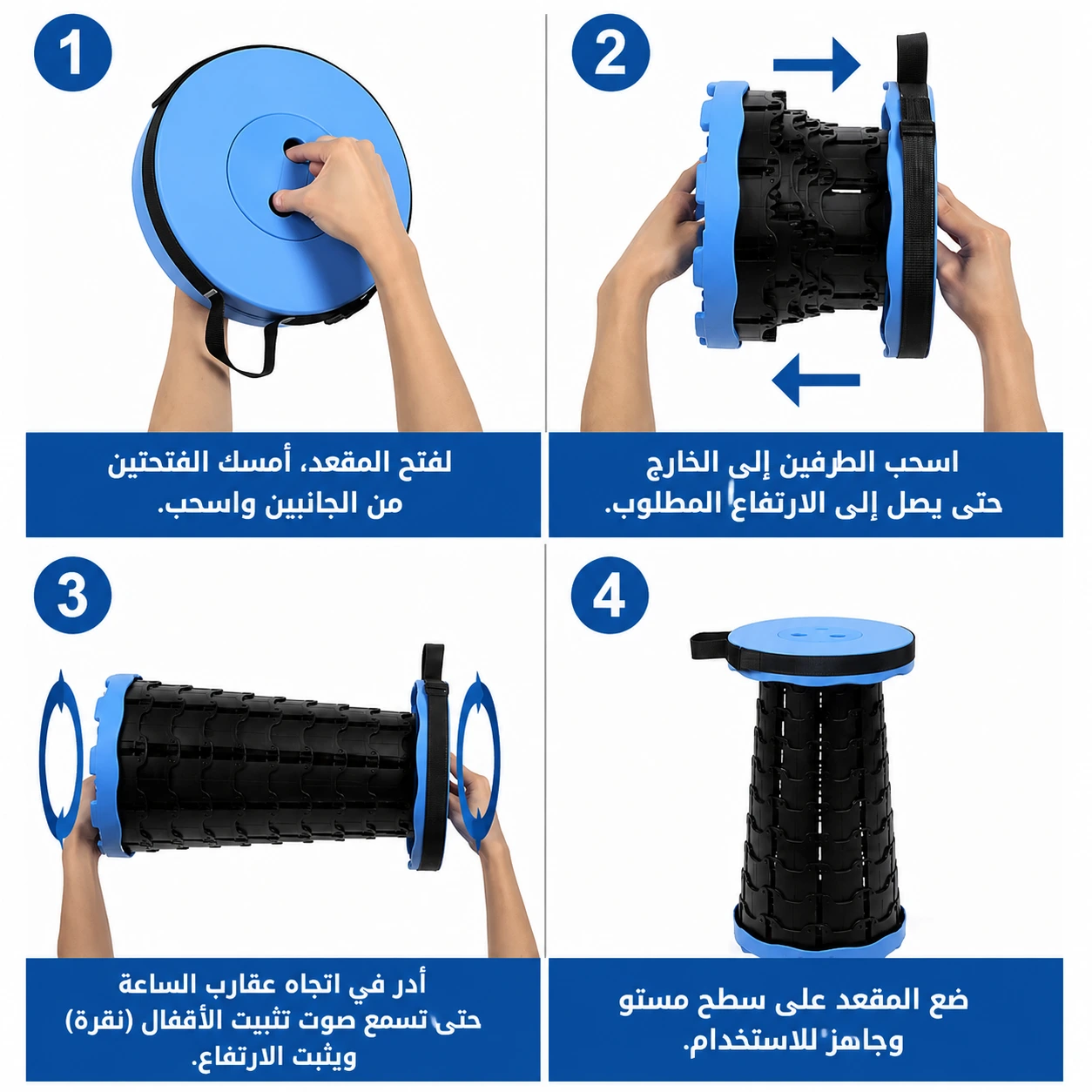 1

لفتح المقعد، أمسك الفتحتين من الجانبين واسحب.

2

اسحب الطرفين إلى الخارج حتى يصل إلى الارتفاع المطلوب.

3

أدر في اتجاه عقارب الساعة حتى تسمع صوت تثبيت الأقفال (نقرة) ويثبت الارتفاع.

4

ضع المقعد على سطح مستو وجاهز للاستخدام.